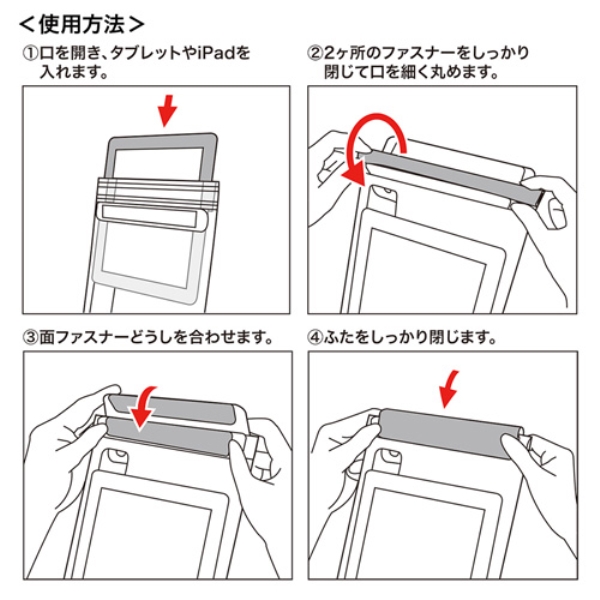 ＜使用方法＞

①口を開き、タブレットやiPadを入れます。

②2ヶ所のファスナーをしっかり閉じて口を細く丸めます。

③面ファスナーどうしを合わせます。

④ふたをしっかり閉じます。